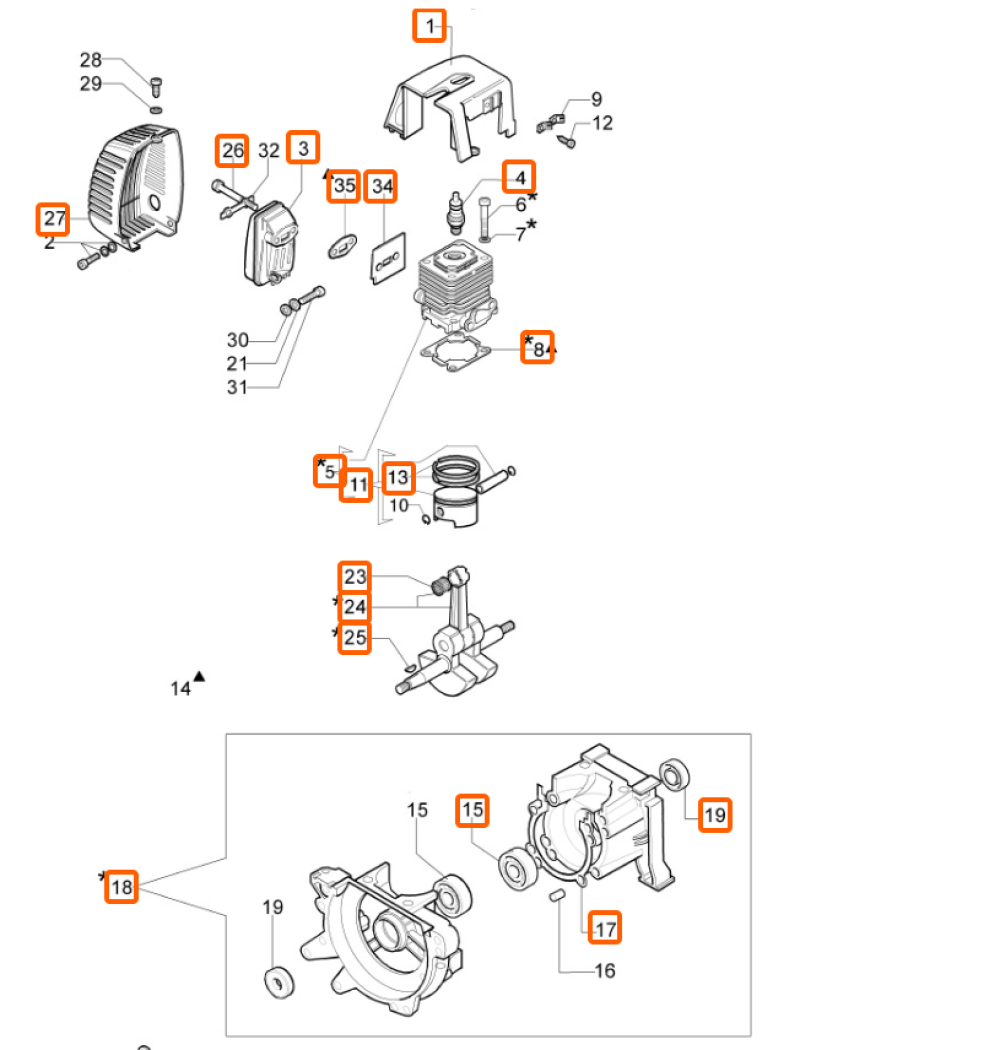 1
28
29
9
12
26
32
3
35
34
4
6*
7*
27
2
30
21
31
*8
*5
11
13
10
23
*24
*25
14
15
15
19
*18
19
17
16